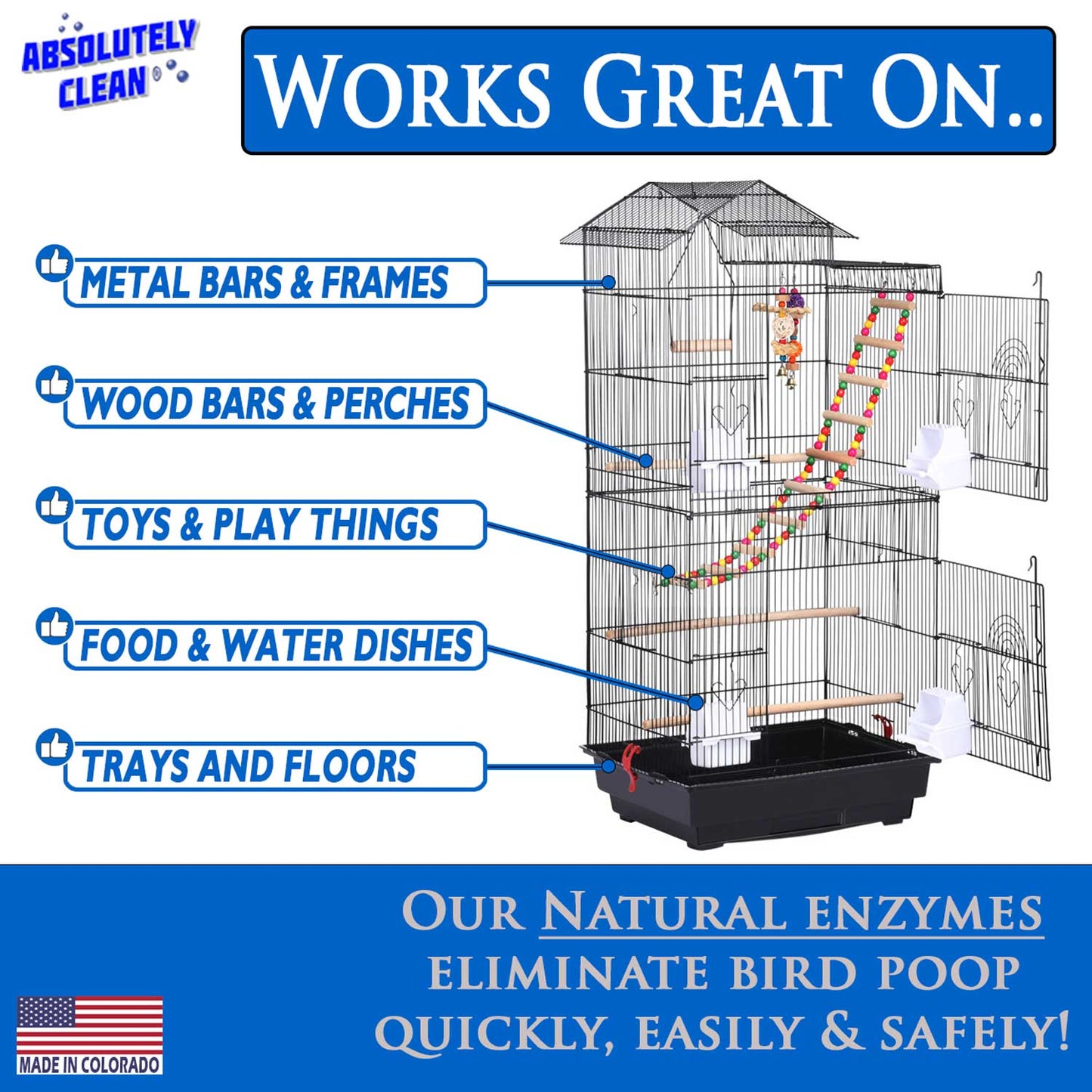 ABSOLUTELY CLEAN®

WORKS GREAT ON..

METAL BARS & FRAMES

WOOD BARS & PERCHES

TOYS & PLAY THINGS

FOOD & WATER DISHES

TRAYS AND FLOORS

OUR NATURAL ENZYMES ELIMINATE BIRD POOP QUICKLY, EASILY & SAFELY!

MADE IN COLORADO