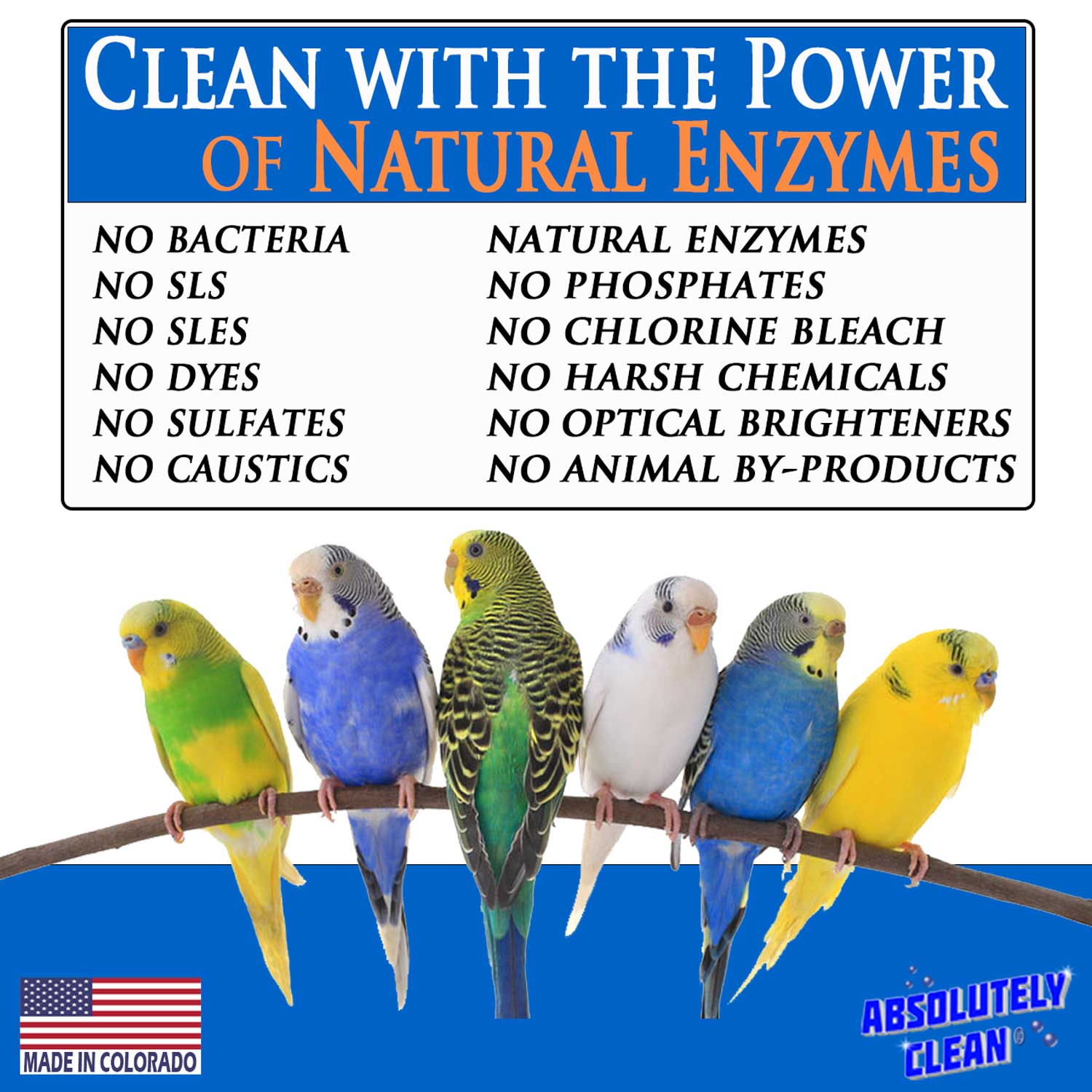 CLEAN WITH THE POWER OF NATURAL ENZYMES

NO BACTERIA
NO SLS
NO SLES
NO DYES
NO SULFATES
NO CAUSTICS

NATURAL ENZYMES
NO PHOSPHATES
NO CHLORINE BLEACH
NO HARSH CHEMICALS
NO OPTICAL BRIGHTENERS
NO ANIMAL BY-PRODUCTS

MADE IN COLORADO

ABSOLUTELY CLEAN®